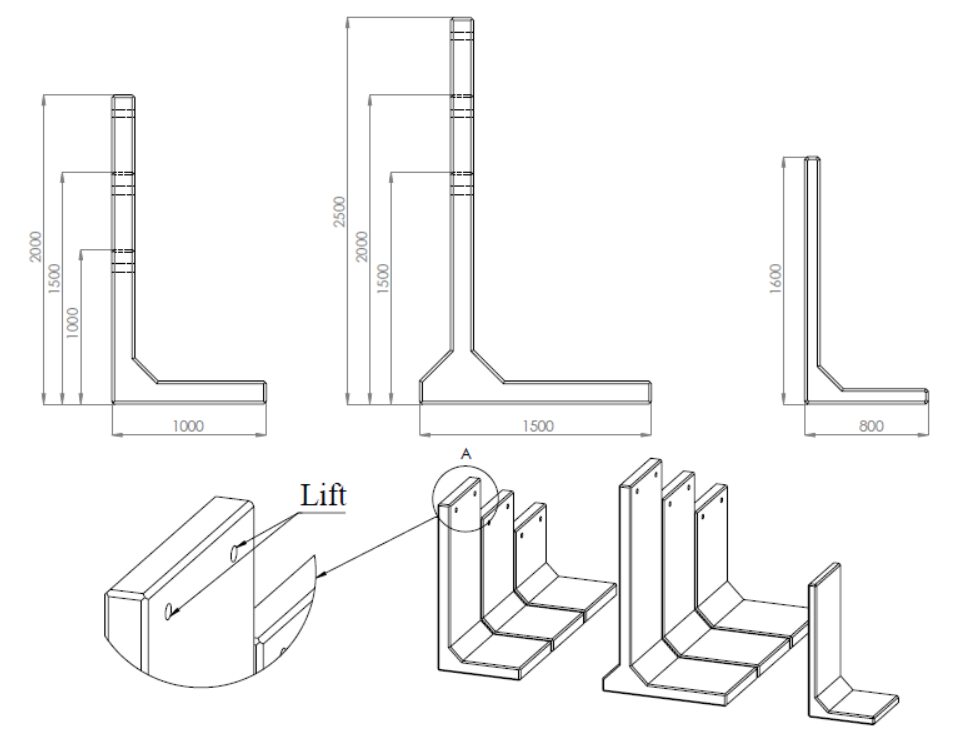 2000
1500
1000
1000

2500
2000
1500
1500

1600
800

A
Lift